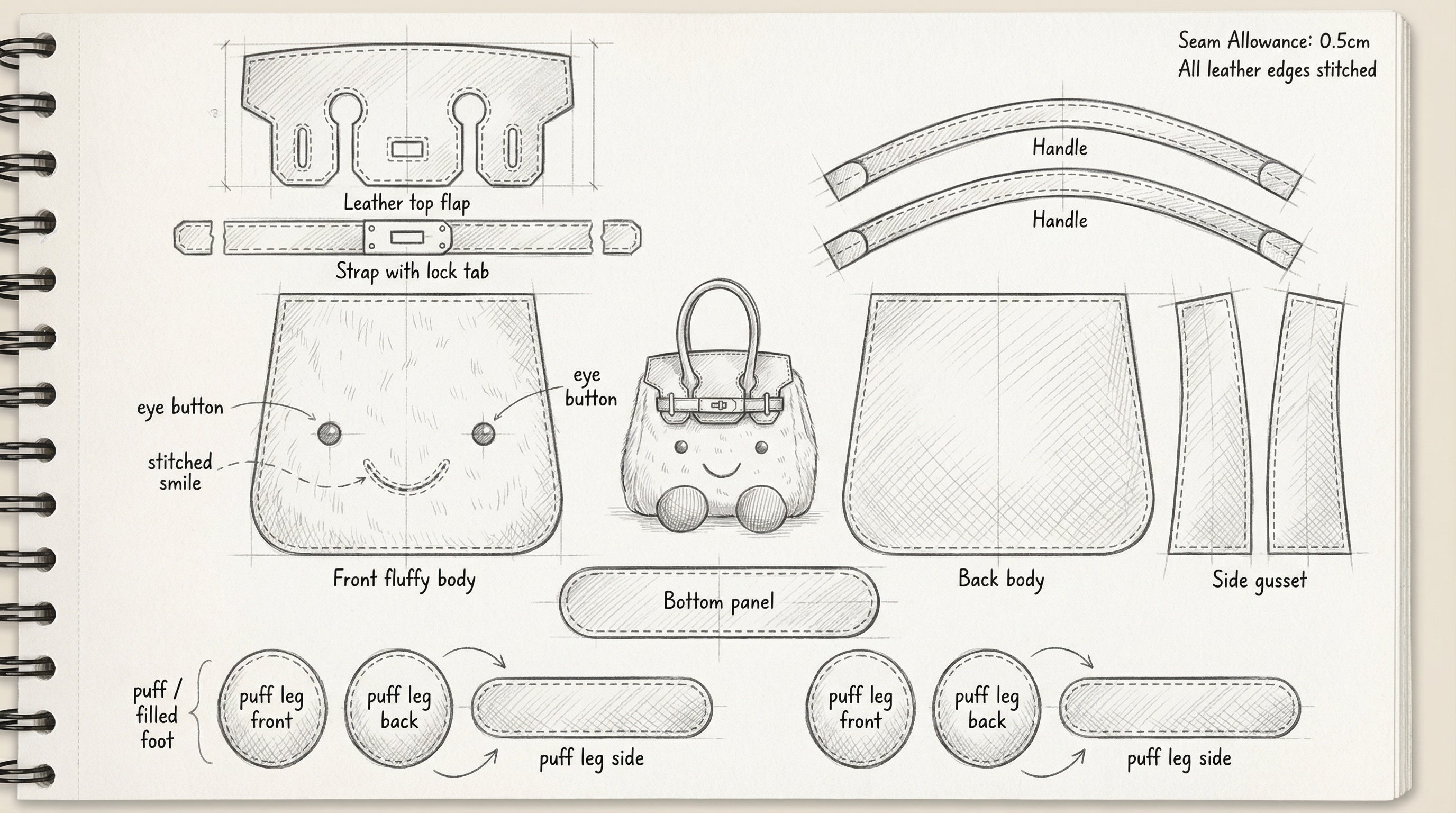 Seam Allowance: 0.5cm
All leather edges stitched

Leather top flap

Strap with lock tab

Handle

Handle

eye button

eye button

stitched smile

Front fluffy body

Bottom panel

Back body

Side gusset

puff / filled foot

puff leg front

puff leg back

puff leg side

puff leg front

puff leg back

puff leg side